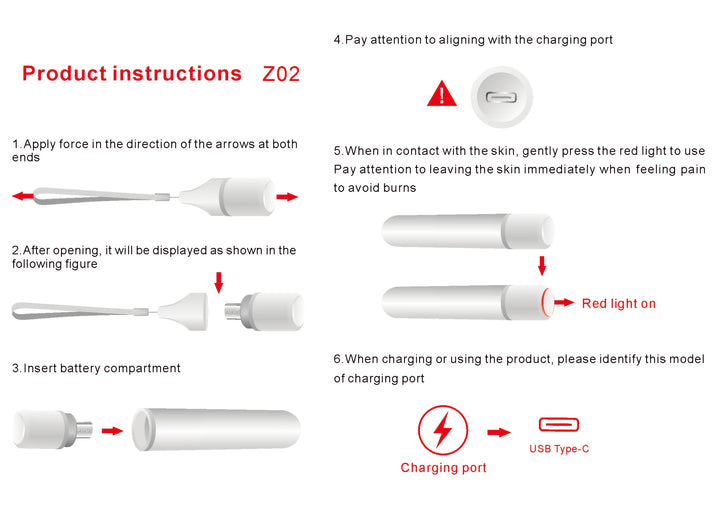 Product instructions Z02

1.Apply force in the direction of the arrows at both ends

2.After opening, it will be displayed as shown in the following figure

3.Insert battery compartment

4.Pay attention to aligning with the charging port

5.When in contact with the skin, gently press the red light to use
Pay attention to leaving the skin immediately when feeling pain to avoid burns

Red light on

6.When charging or using the product, please identify this model of charging port

Charging port

USB Type-C