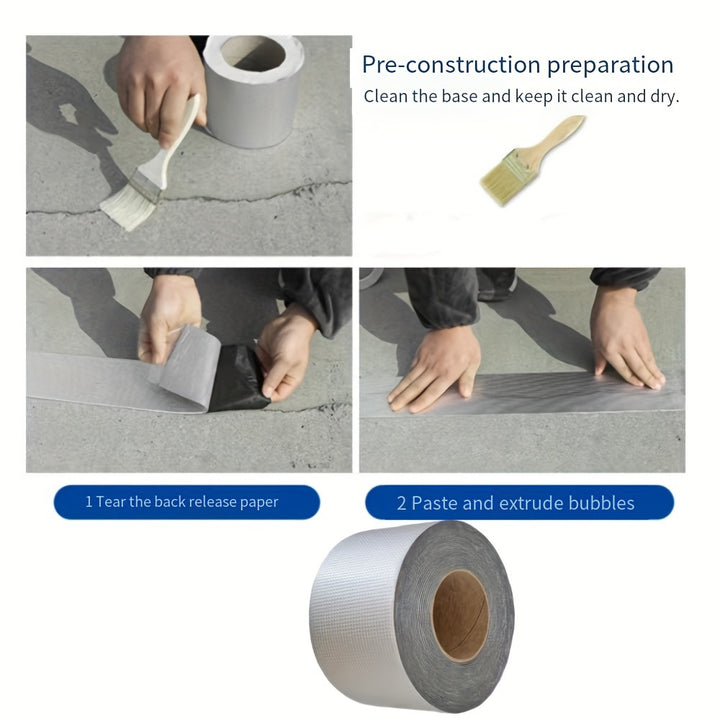 Pre-construction preparation
Clean the base and keep it clean and dry.

1 Tear the back release paper

2 Paste and extrude bubbles