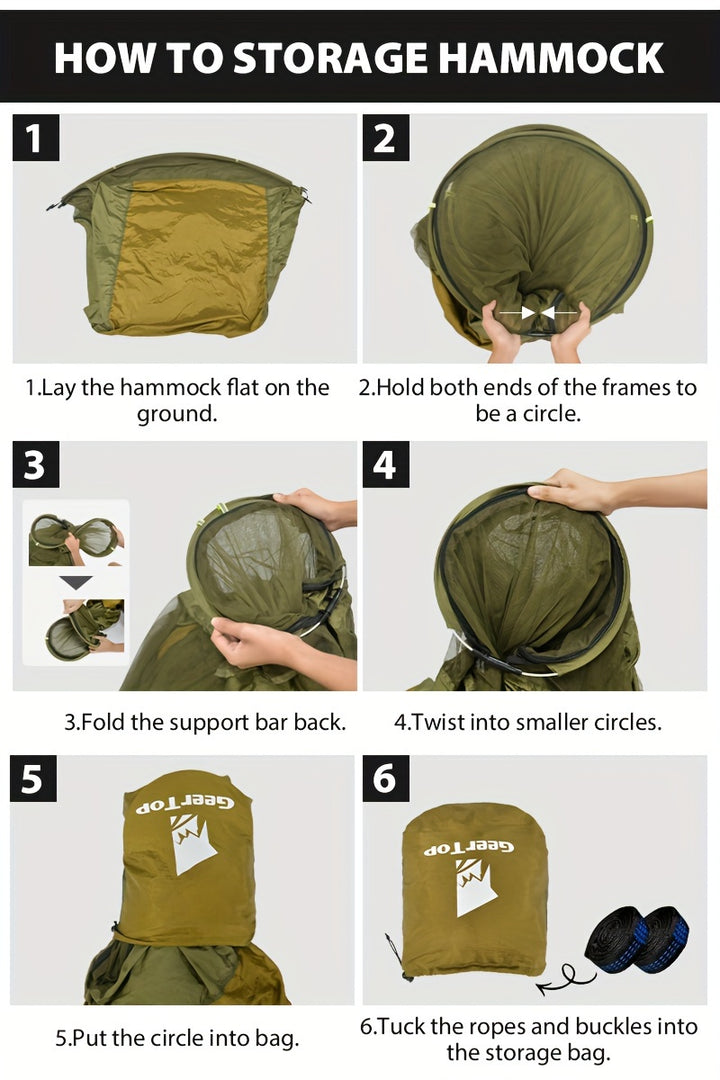 HOW TO STORAGE HAMMOCK

1

1.Lay the hammock flat on the ground.

2

2.Hold both ends of the frames to be a circle.

3

3.Fold the support bar back.

4

4.Twist into smaller circles.

5

GeerTop

5.Put the circle into bag.

6

GeerTop

6.Tuck the ropes and buckles into the storage bag.