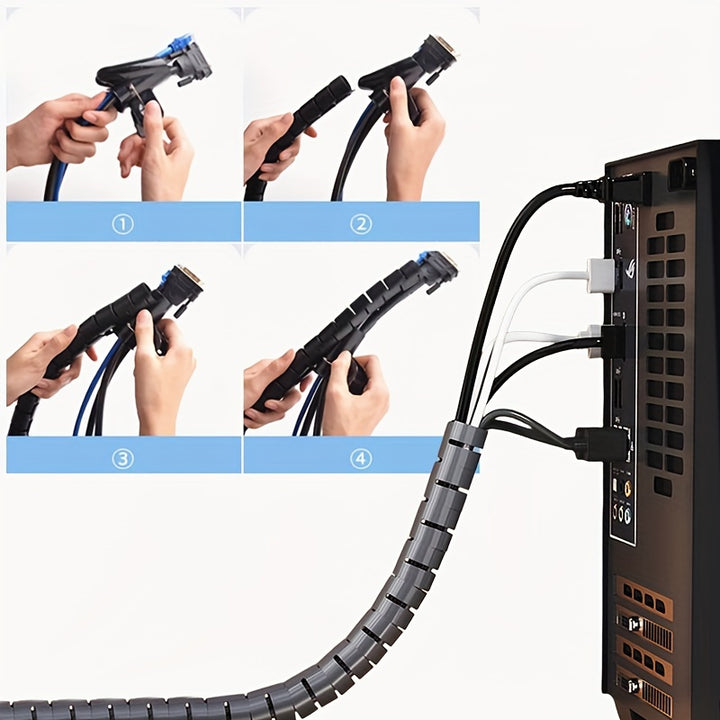 ①

②

③

④