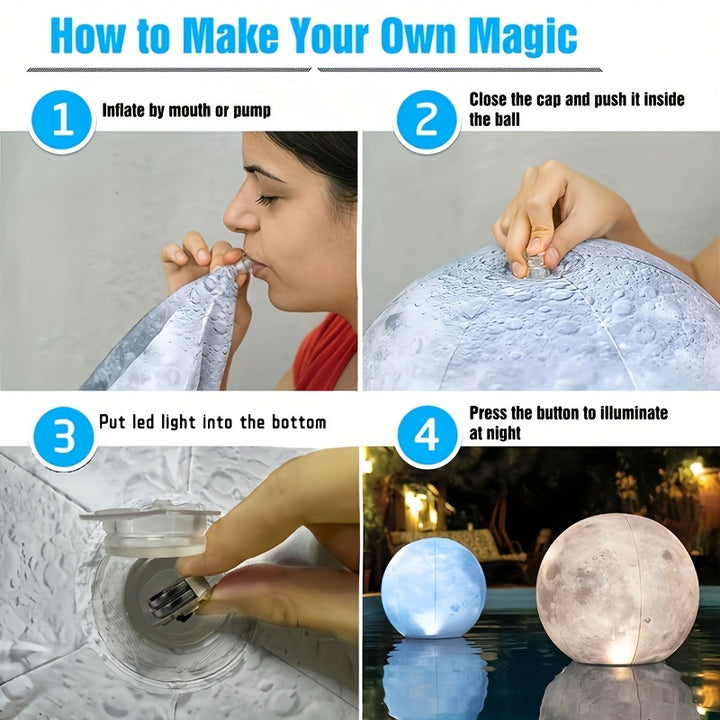 How to Make Your Own Magic

1 Inflate by mouth or pump

2 Close the cap and push it inside the ball

3 Put led light into the bottom

4 Press the button to illuminate at night