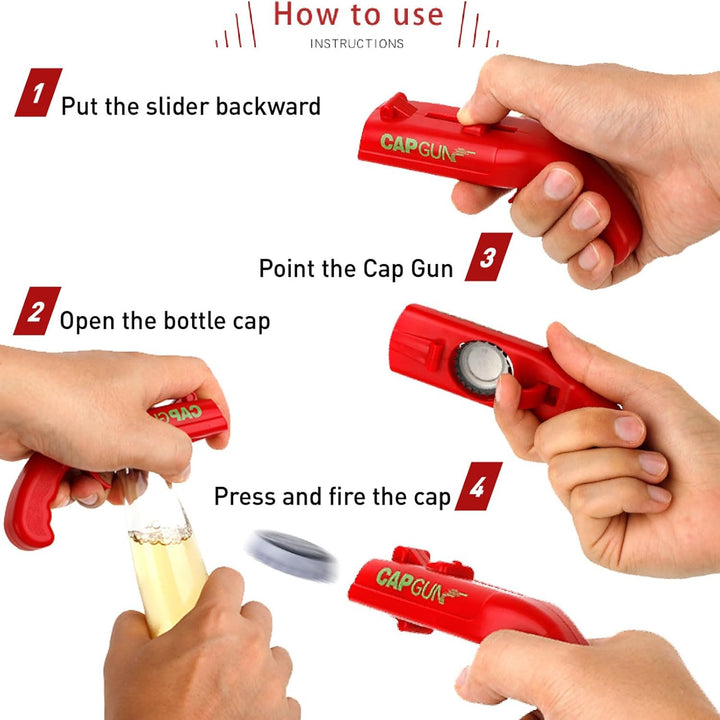 How to use
INSTRUCTIONS

1 Put the slider backward

CAPGUN

Point the Cap Gun 3

2 Open the bottle cap

CAPGUN

Press and fire the cap 4

CAPGUN