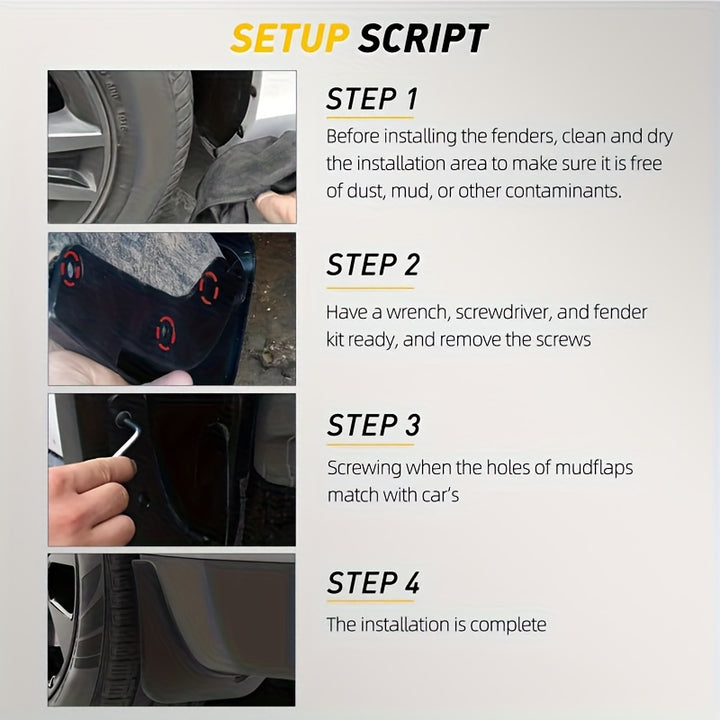 SETUP SCRIPT

STEP 1

Before installing the fenders, clean and dry the installation area to make sure it is free of dust, mud, or other contaminants.

STEP 2

Have a wrench, screwdriver, and fender kit ready, and remove the screws

STEP 3

Screwing when the holes of mudflaps match with car's

STEP 4

The installation is complete