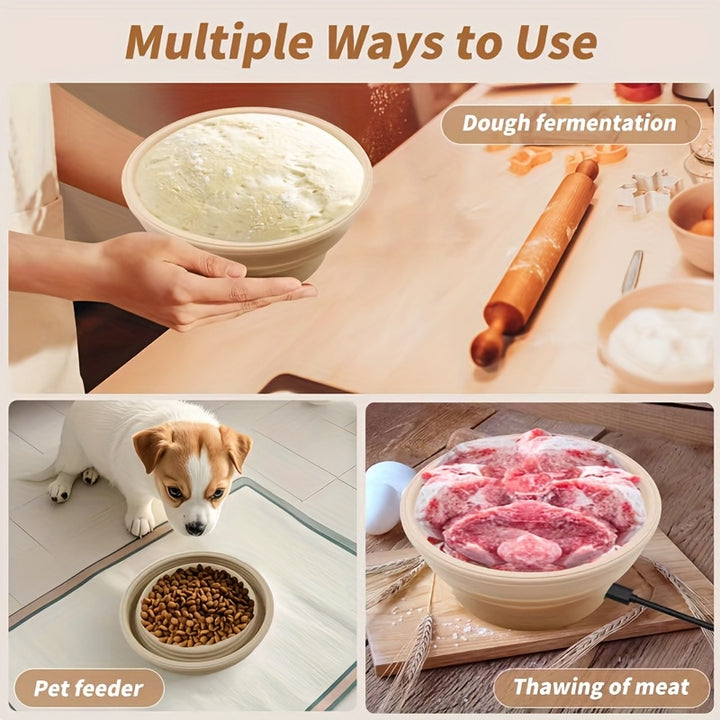 Multiple Ways to Use

Dough fermentation

Pet feeder

Thawing of meat