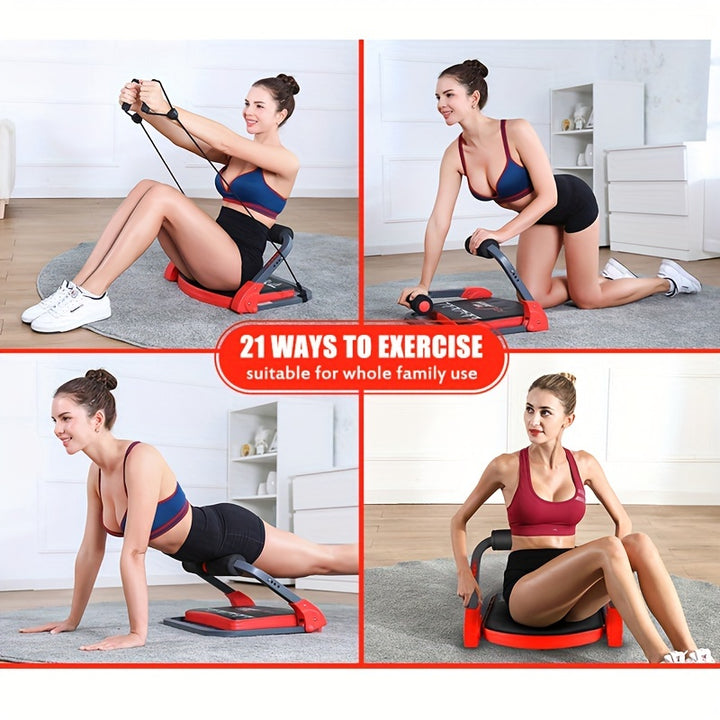 21 WAYS TO EXERCISE
suitable for whole family use