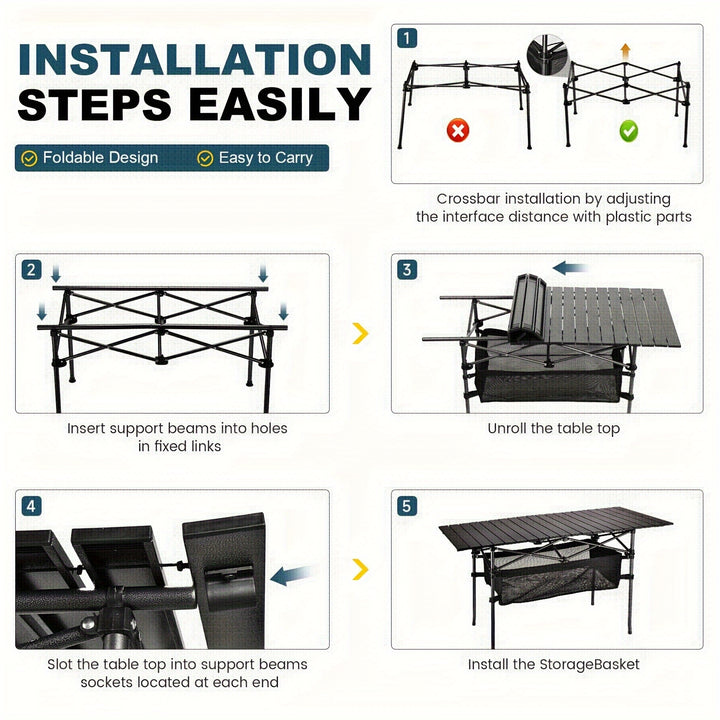 INSTALLATION STEPS EASILY

Foldable Design   Easy to Carry

1

Crossbar installation by adjusting the interface distance with plastic parts

2

Insert support beams into holes in fixed links

3

Unroll the table top

4

Slot the table top into support beams sockets located at each end

5

Install the StorageBasket