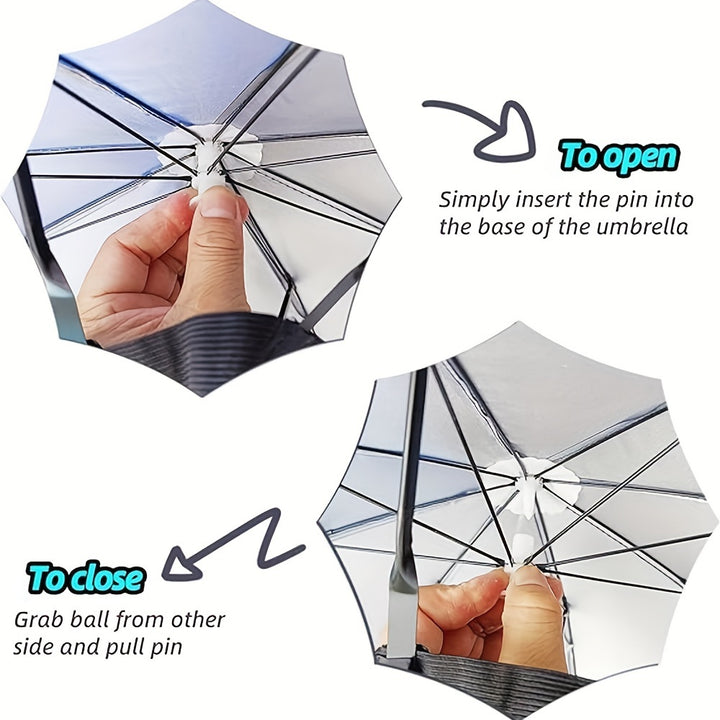 To open

Simply insert the pin into the base of the umbrella

To close

Grab ball from other side and pull pin