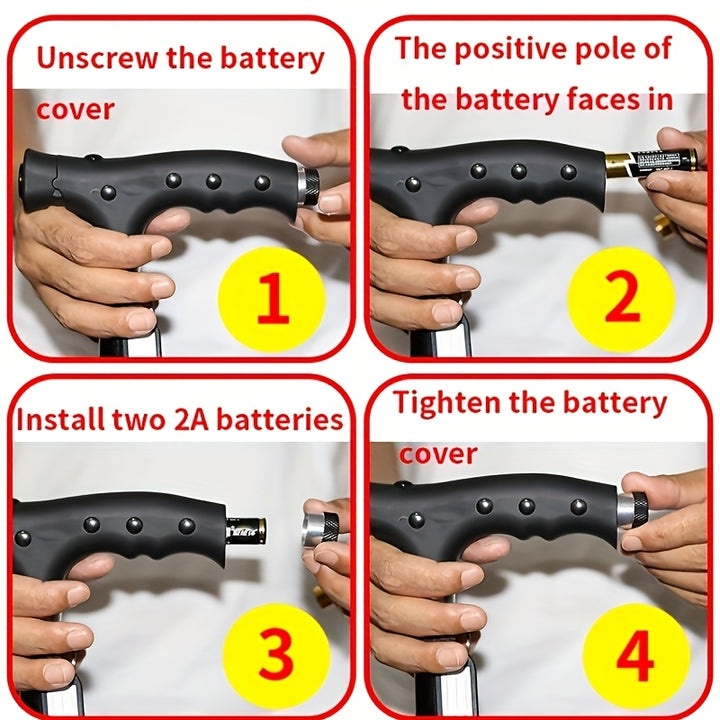 Unscrew the battery cover

1

The positive pole of the battery faces in

2

Install two 2A batteries

3

Tighten the battery cover

4