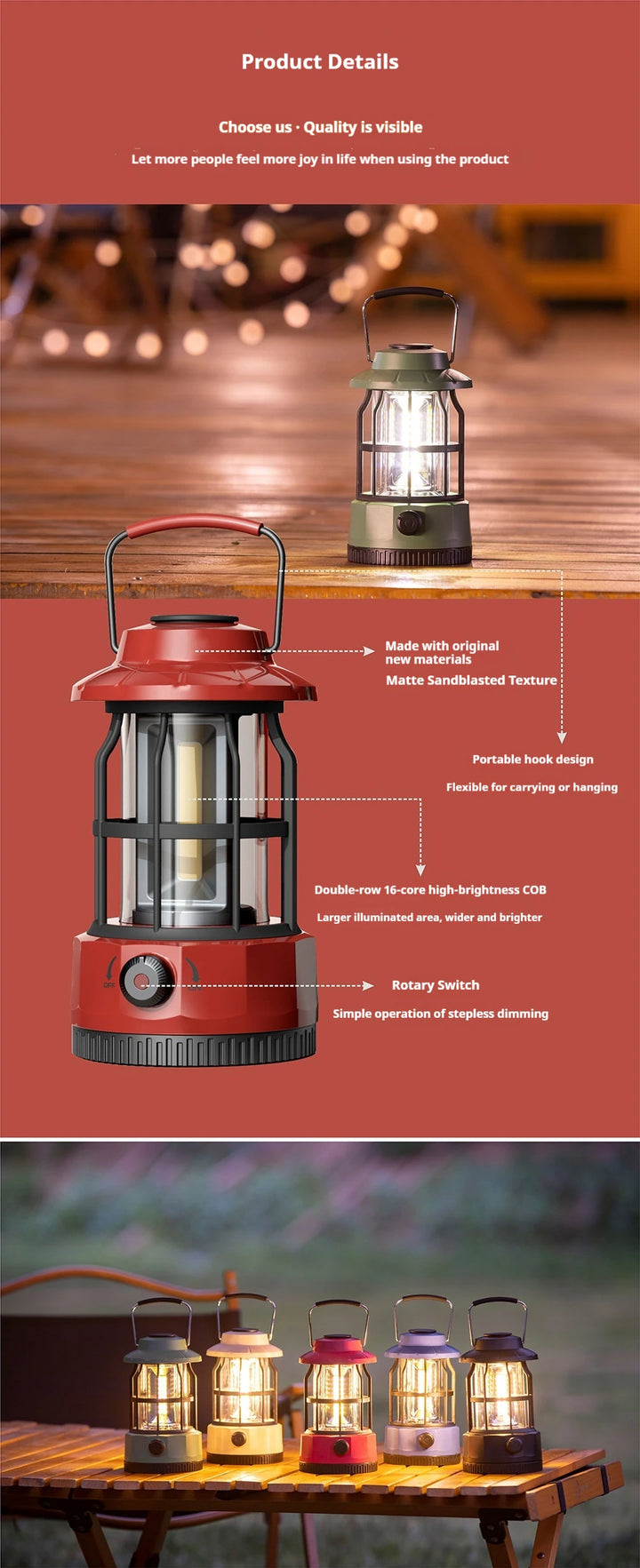 Product Details

Choose us · Quality is visible

Let more people feel more joy in life when using the product

Made with original new materials

Matte Sandblasted Texture

Portable hook design

Flexible for carrying or hanging

Double-row 16-core high-brightness COB

Larger illuminated area, wider and brighter

OFF

Rotary Switch

Simple operation of stepless dimming