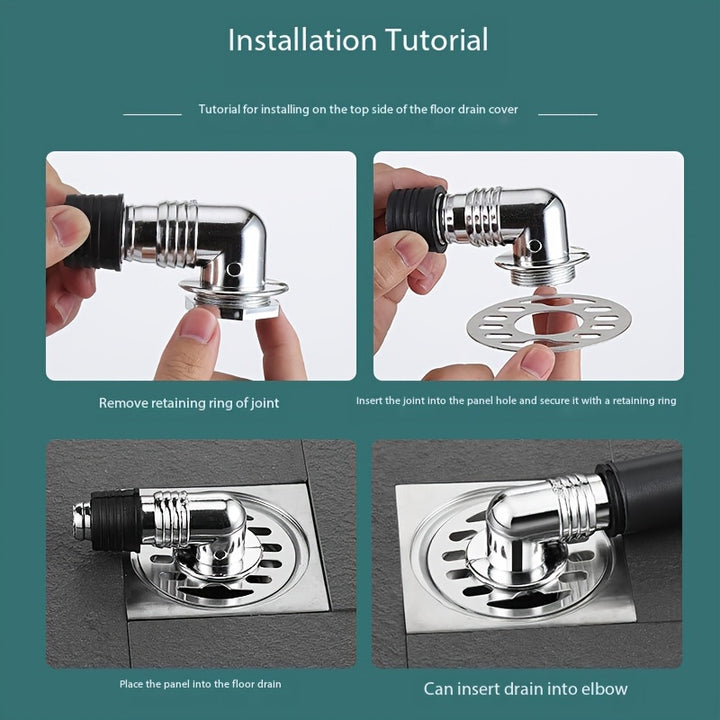 Installation Tutorial

Tutorial for installing on the top side of the floor drain cover

Remove retaining ring of joint

Insert the joint into the panel hole and secure it with a retaining ring

Place the panel into the floor drain

Can insert drain into elbow