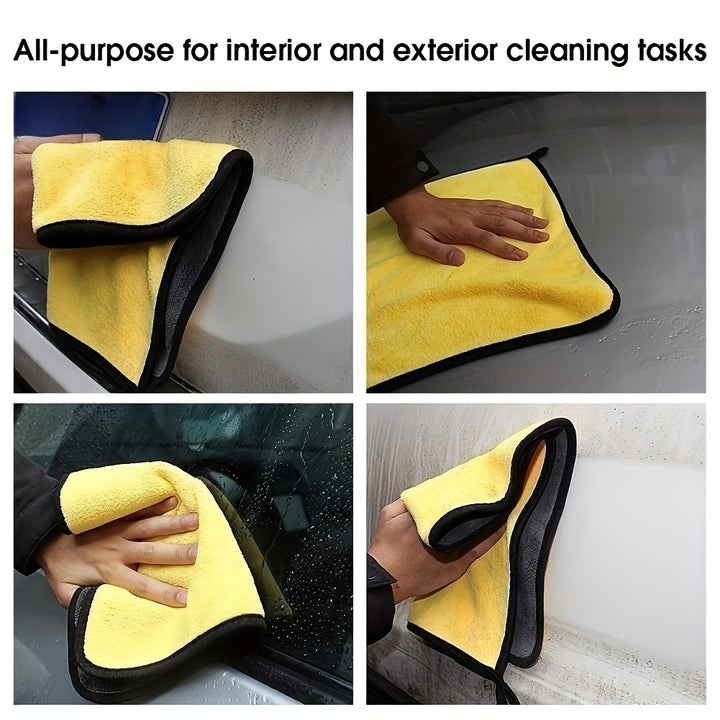 All-purpose for interior and exterior cleaning tasks