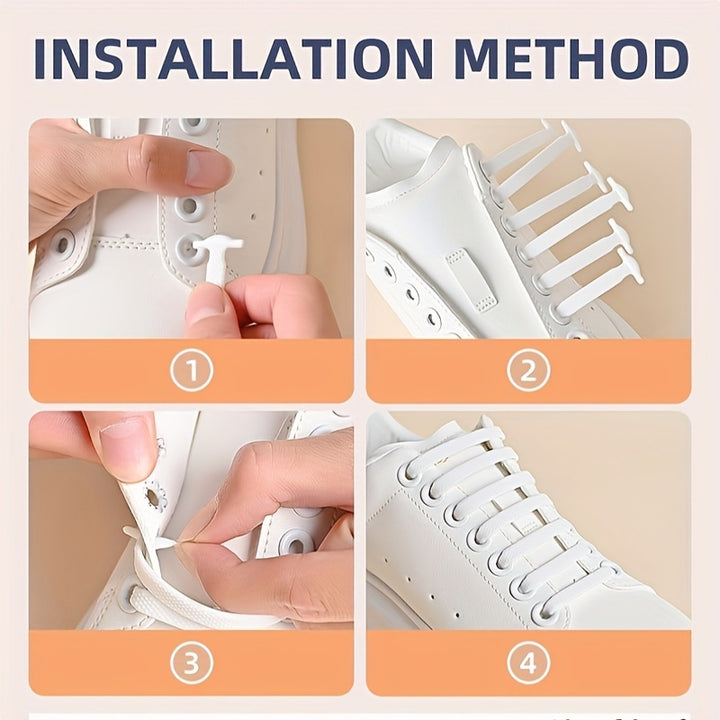 INSTALLATION METHOD

①

②

③

④