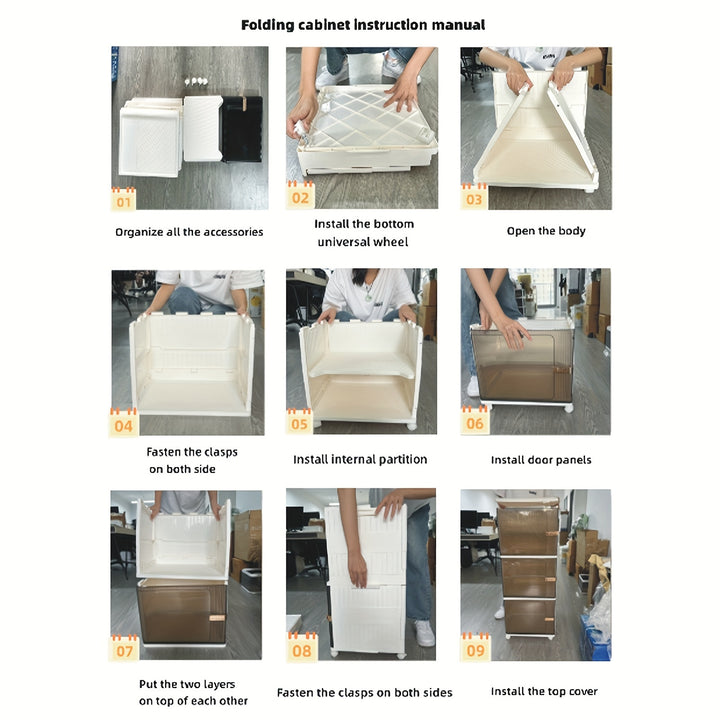 Folding cabinet instruction manual

01

Organize all the accessories

02

Install the bottom universal wheel

03

Open the body

04

Fasten the clasps on both side

05

Install internal partition

06

Install door panels

07

Put the two layers on top of each other

08

Fasten the clasps on both sides

09

Install the top cover