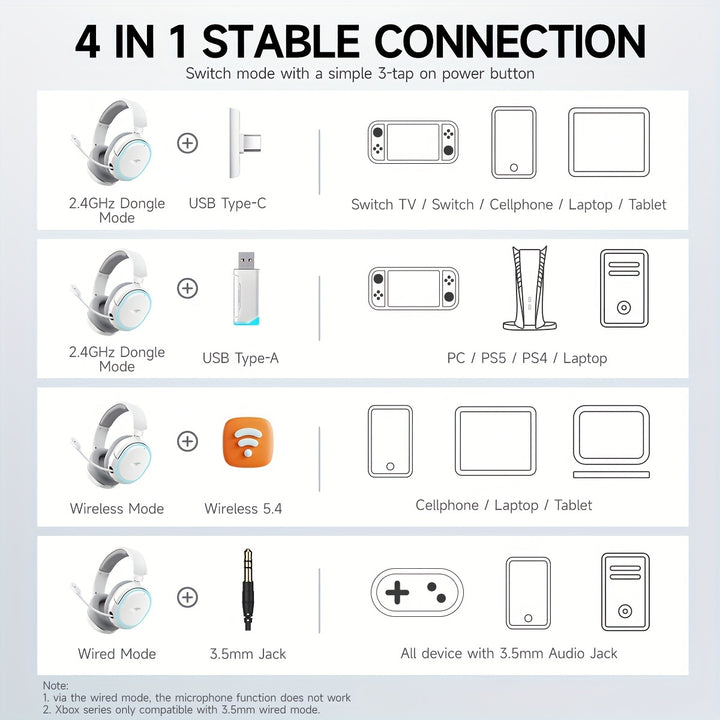 4 IN 1 STABLE CONNECTION

Switch mode with a simple 3-tap on power button

2.4GHz Dongle Mode

USB Type-C

Switch TV / Switch / Cellphone / Laptop / Tablet

2.4GHz Dongle Mode

USB Type-A

PC / PS5 / PS4 / Laptop

Wireless Mode

Wireless 5.4

Cellphone / Laptop / Tablet

Wired Mode

3.5mm Jack

All device with 3.5mm Audio Jack

Note:
1. via the wired mode, the microphone function does not work
2. Xbox series only compatible with 3.5mm wired mode.