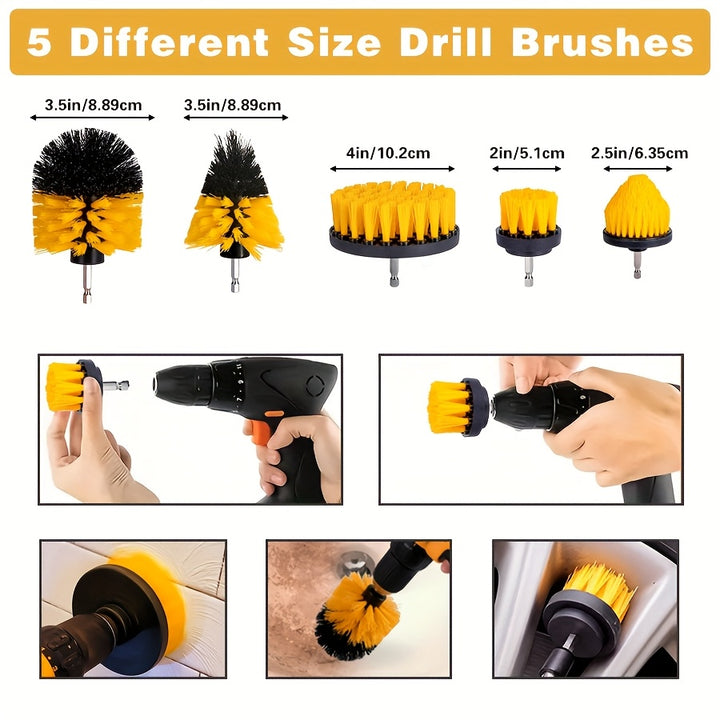 5 Different Size Drill Brushes

3.5in/8.89cm

3.5in/8.89cm

4in/10.2cm

2in/5.1cm

2.5in/6.35cm