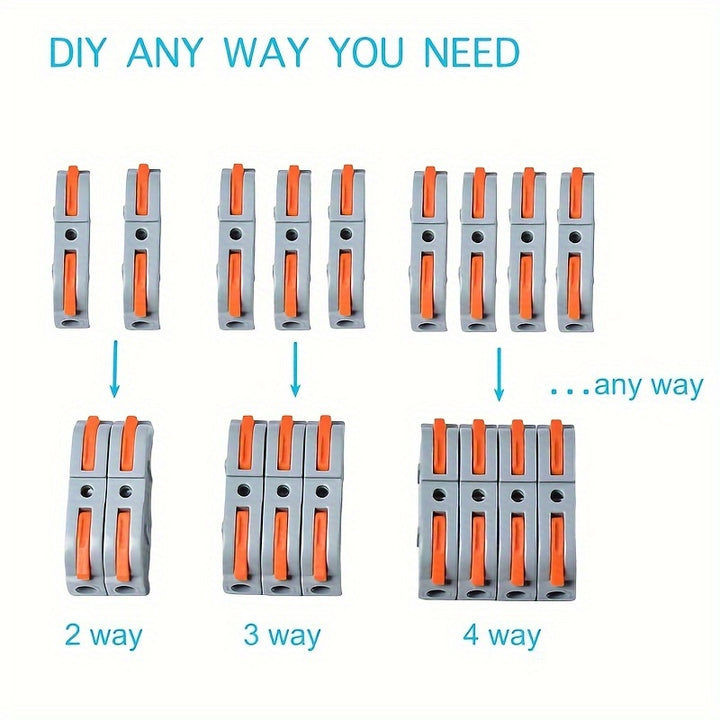 DIY ANY WAY YOU NEED

...any way

2 way

3 way

4 way