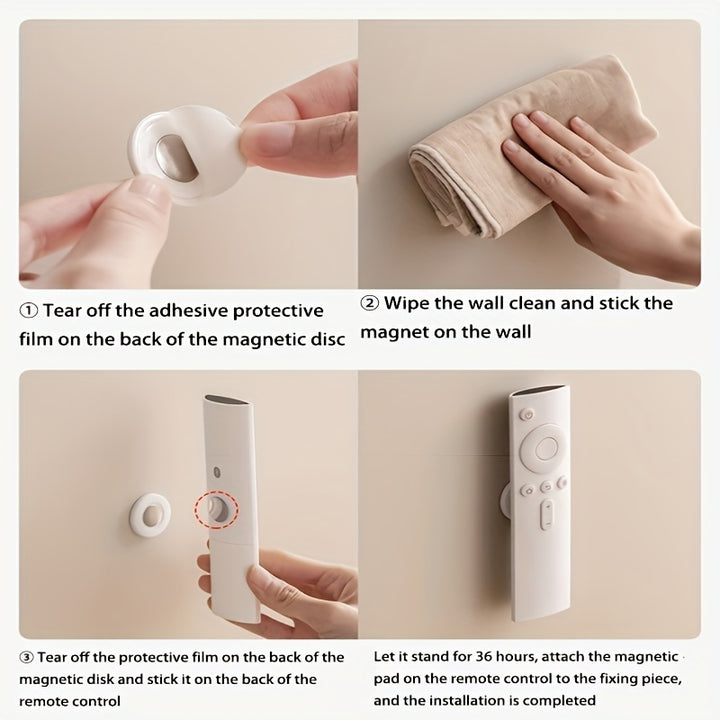 ① Tear off the adhesive protective film on the back of the magnetic disc

② Wipe the wall clean and stick the magnet on the wall

③ Tear off the protective film on the back of the magnetic disk and stick it on the back of the remote control

Let it stand for 36 hours, attach the magnetic pad on the remote control to the fixing piece, and the installation is completed