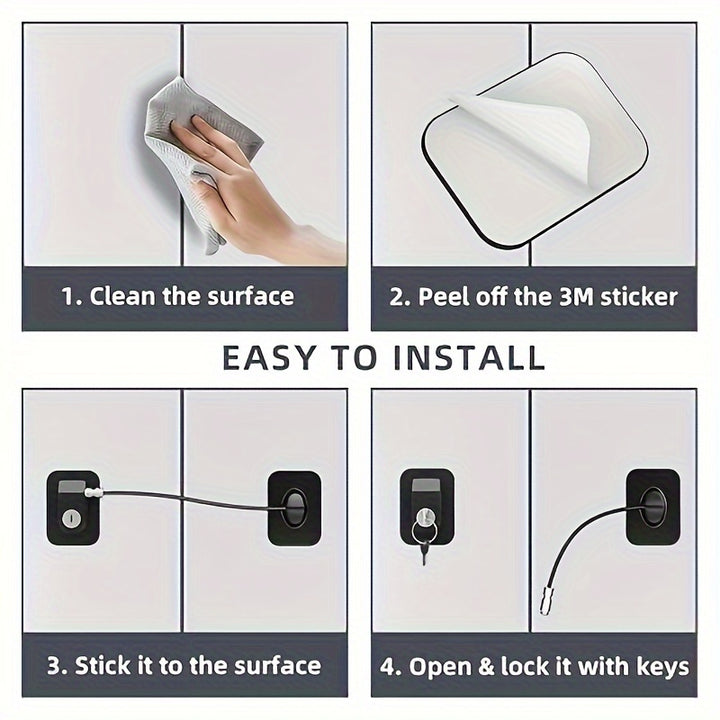 1. Clean the surface

2. Peel off the 3M sticker

EASY TO INSTALL

3. Stick it to the surface

4. Open & lock it with keys