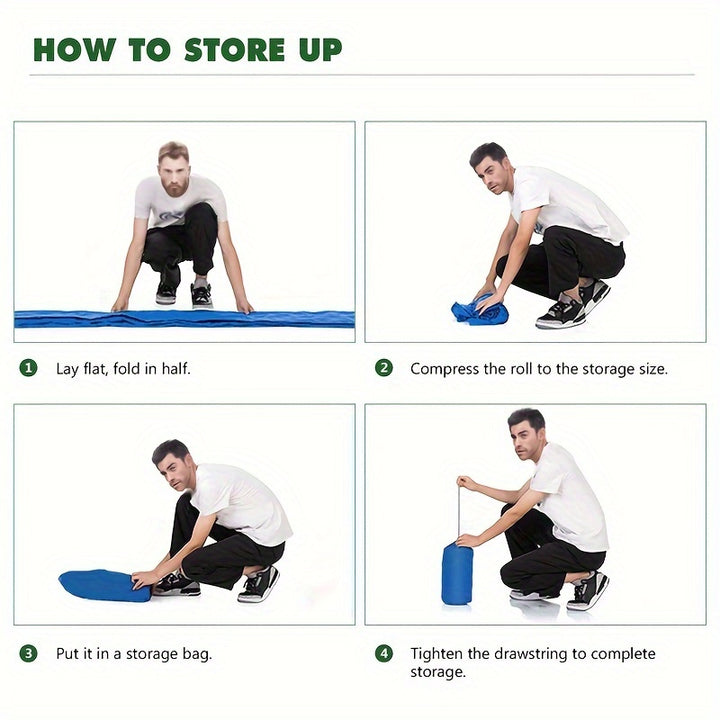 HOW TO STORE UP

1 Lay flat, fold in half.

2 Compress the roll to the storage size.

3 Put it in a storage bag.

4 Tighten the drawstring to complete storage.