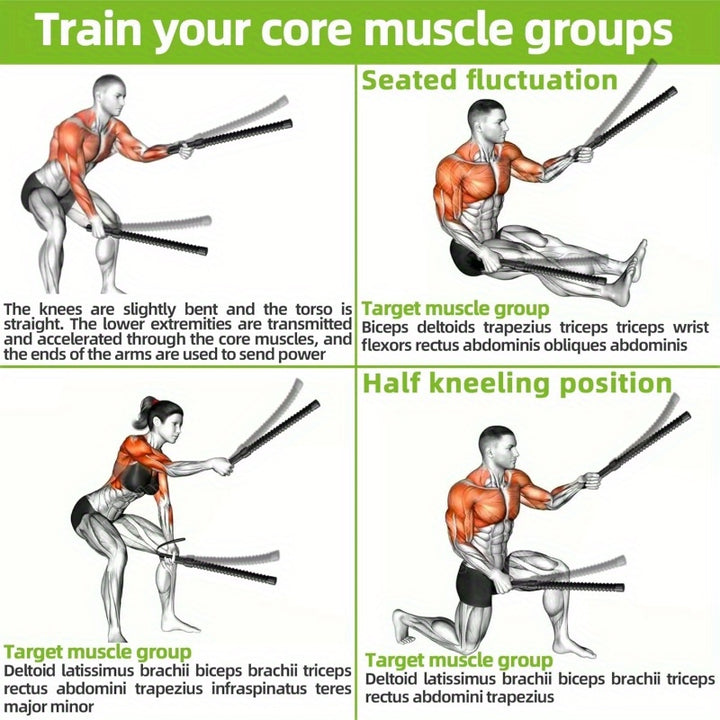 Train your core muscle groups

The knees are slightly bent and the torso is straight. The lower extremities are transmitted and accelerated through the core muscles, and the ends of the arms are used to send power

Seated fluctuation

Target muscle group
Biceps deltoids trapezius triceps triceps wrist flexors rectus abdominis obliques abdominis

Target muscle group
Deltoid latissimus brachii biceps brachii triceps rectus abdomini trapezius infraspinatus teres major minor

Half kneeling position

Target muscle group
Deltoid latissimus brachii biceps brachii triceps rectus abdomini trapezius