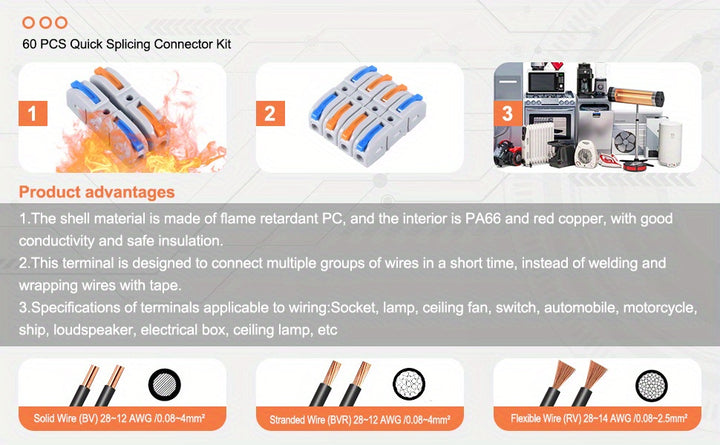 60 PCS Quick Splicing Connector Kit

1

2

3

Product advantages

1.The shell material is made of flame retardant PC, and the interior is PA66 and red copper, with good conductivity and safe insulation.

2.This terminal is designed to connect multiple groups of wires in a short time, instead of welding and wrapping wires with tape.

3.Specifications of terminals applicable to wiring:Socket, lamp, ceiling fan, switch, automobile, motorcycle, ship, loudspeaker, electrical box, ceiling lamp, etc

Solid Wire (BV) 28~12 AWG /0.08~4mm²

Stranded Wire (BVR) 28~12 AWG /0.08~4mm²

Flexible Wire (RV) 28~14 AWG /0.08~2.5mm²