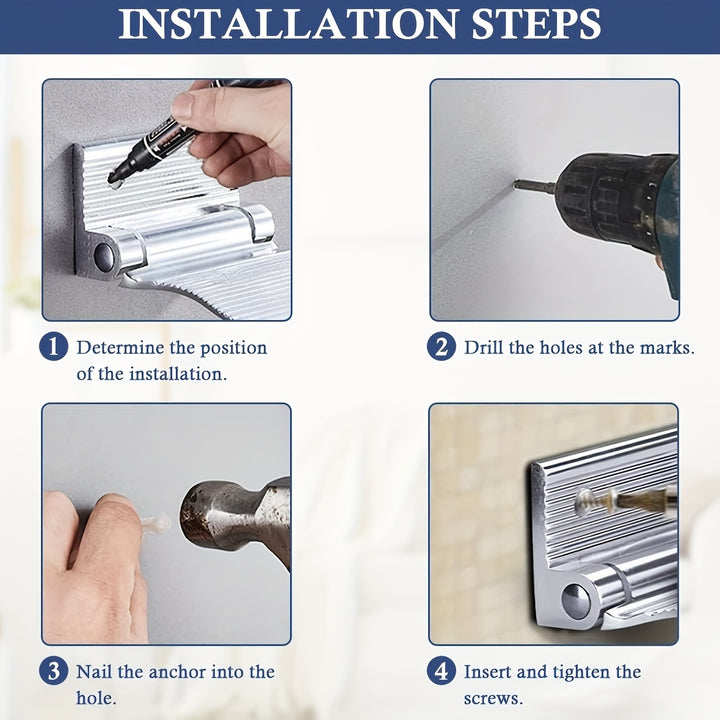 INSTALLATION STEPS

1 Determine the position of the installation.

2 Drill the holes at the marks.

3 Nail the anchor into the hole.

4 Insert and tighten the screws.