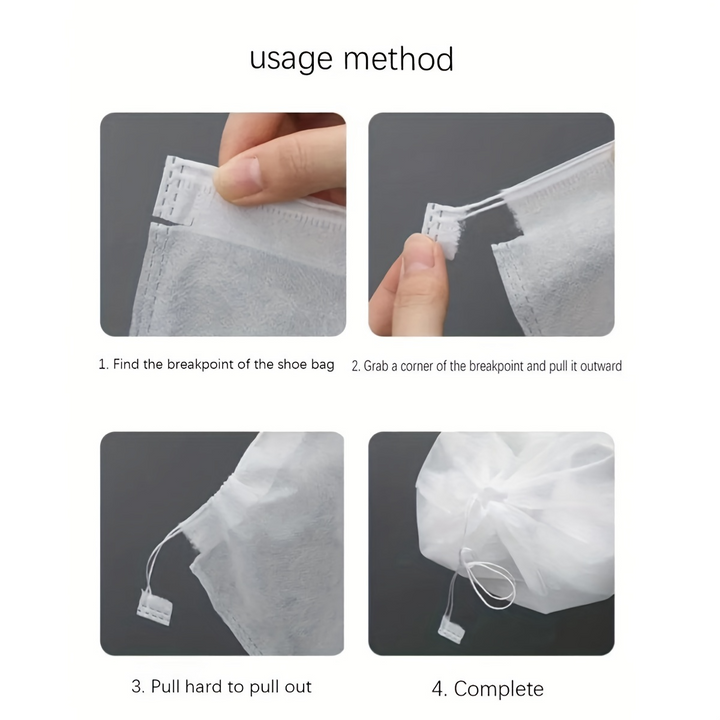 usage method

1. Find the breakpoint of the shoe bag

2. Grab a corner of the breakpoint and pull it outward

3. Pull hard to pull out

4. Complete