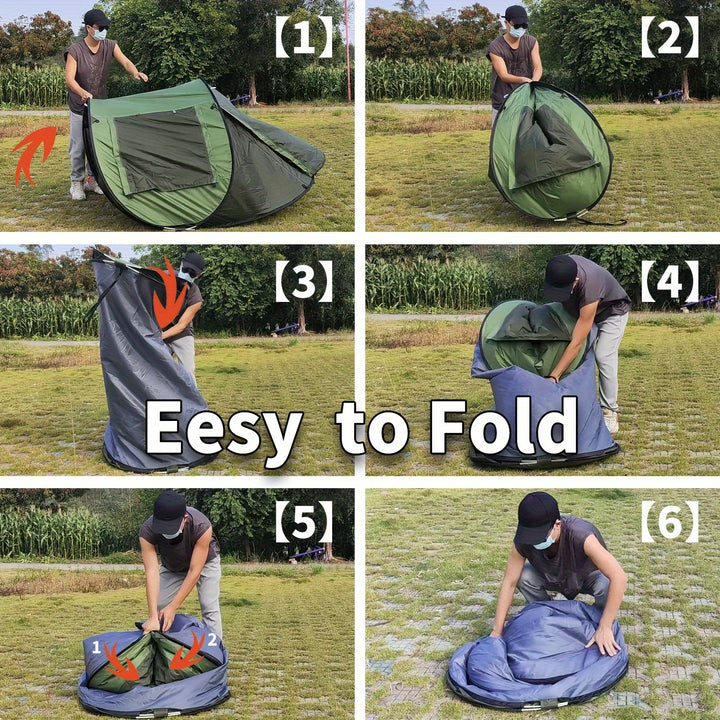 【1】

【2】

【3】

【4】

Eesy to Fold

【5】

1

2

【6】