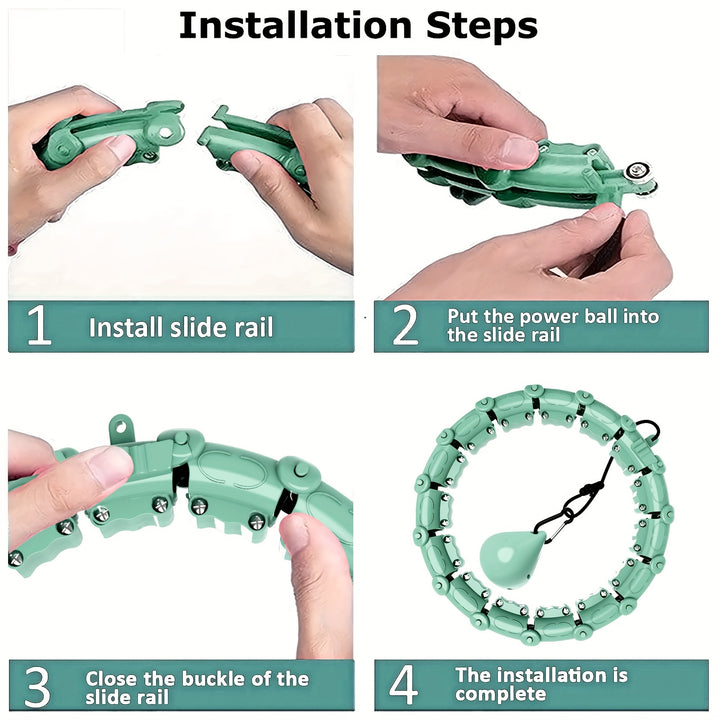 Installation Steps

1 Install slide rail

2 Put the power ball into the slide rail

3 Close the buckle of the slide rail

4 The installation is complete