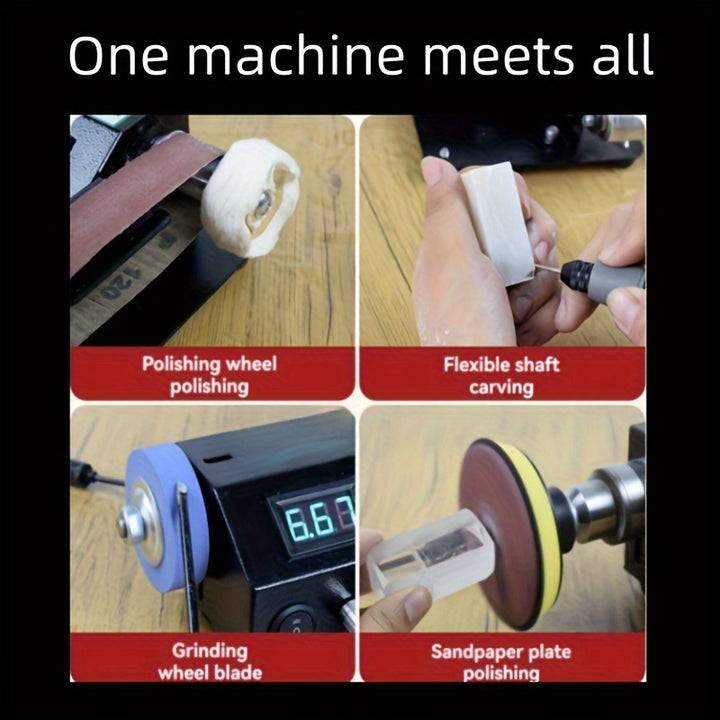 One machine meets all

120

Polishing wheel polishing

Flexible shaft carving

6.67

Grinding wheel blade

Sandpaper plate polishing