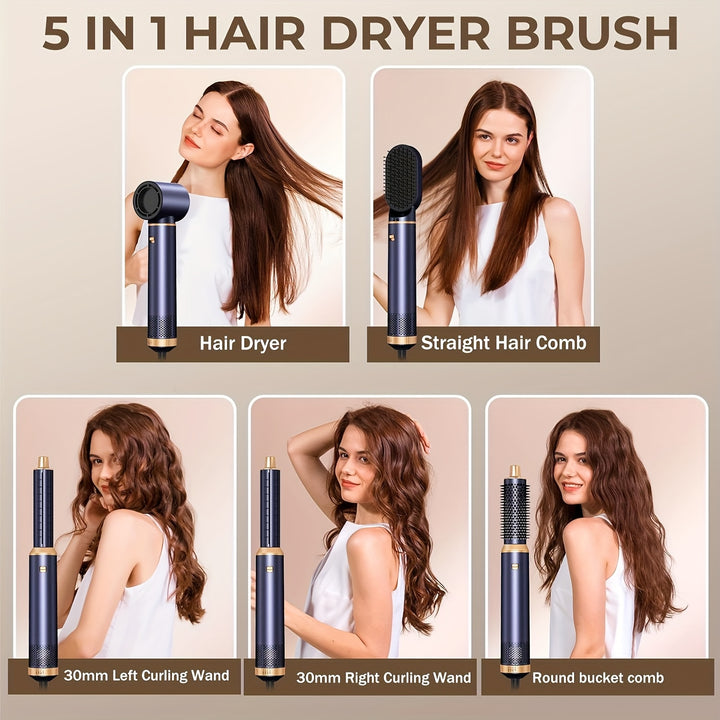 5 IN 1 HAIR DRYER BRUSH

Hair Dryer

Straight Hair Comb

30mm Left Curling Wand

30mm Right Curling Wand

Round bucket comb