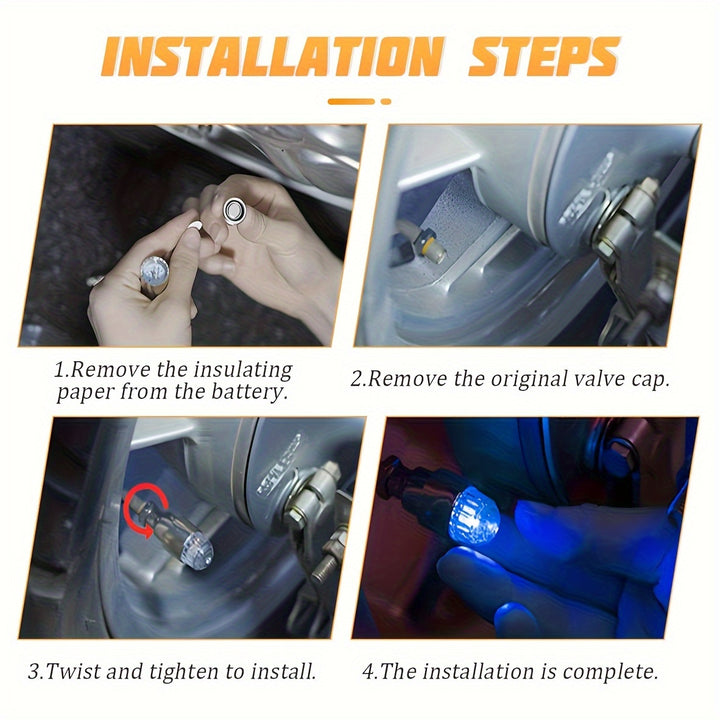 INSTALLATION STEPS

1.Remove the insulating paper from the battery.

2.Remove the original valve cap.

3.Twist and tighten to install.

4.The installation is complete.