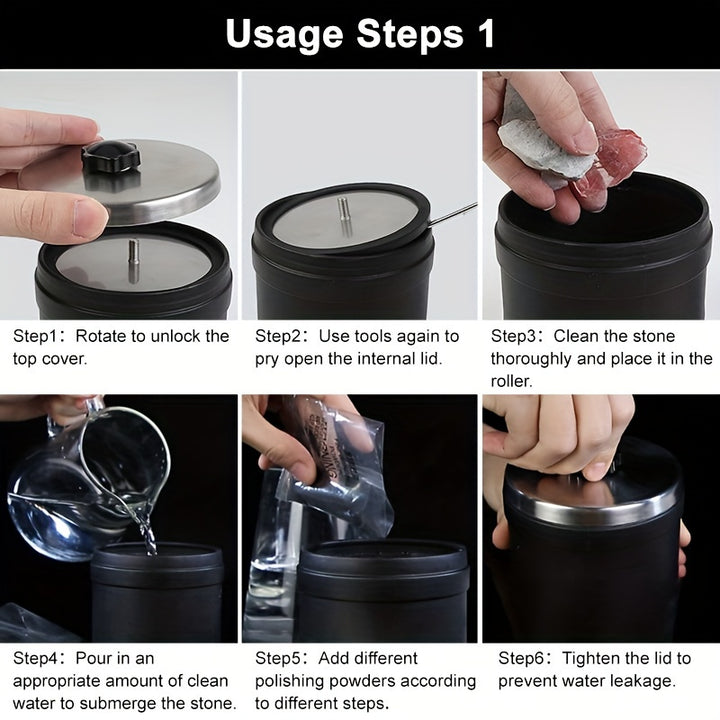 Usage Steps 1

Step1: Rotate to unlock the top cover.

Step2: Use tools again to pry open the internal lid.

Step3: Clean the stone thoroughly and place it in the roller.

Step4: Pour in an appropriate amount of clean water to submerge the stone.

Step5: Add different polishing powders according to different steps.

Step6: Tighten the lid to prevent water leakage.